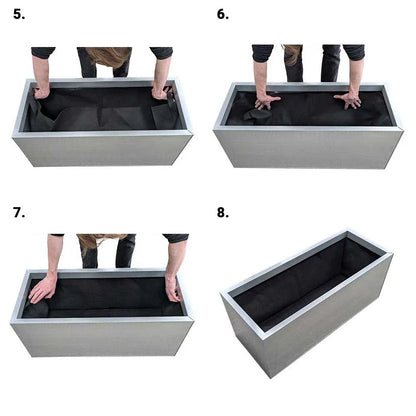 5.

6.

7.

8.