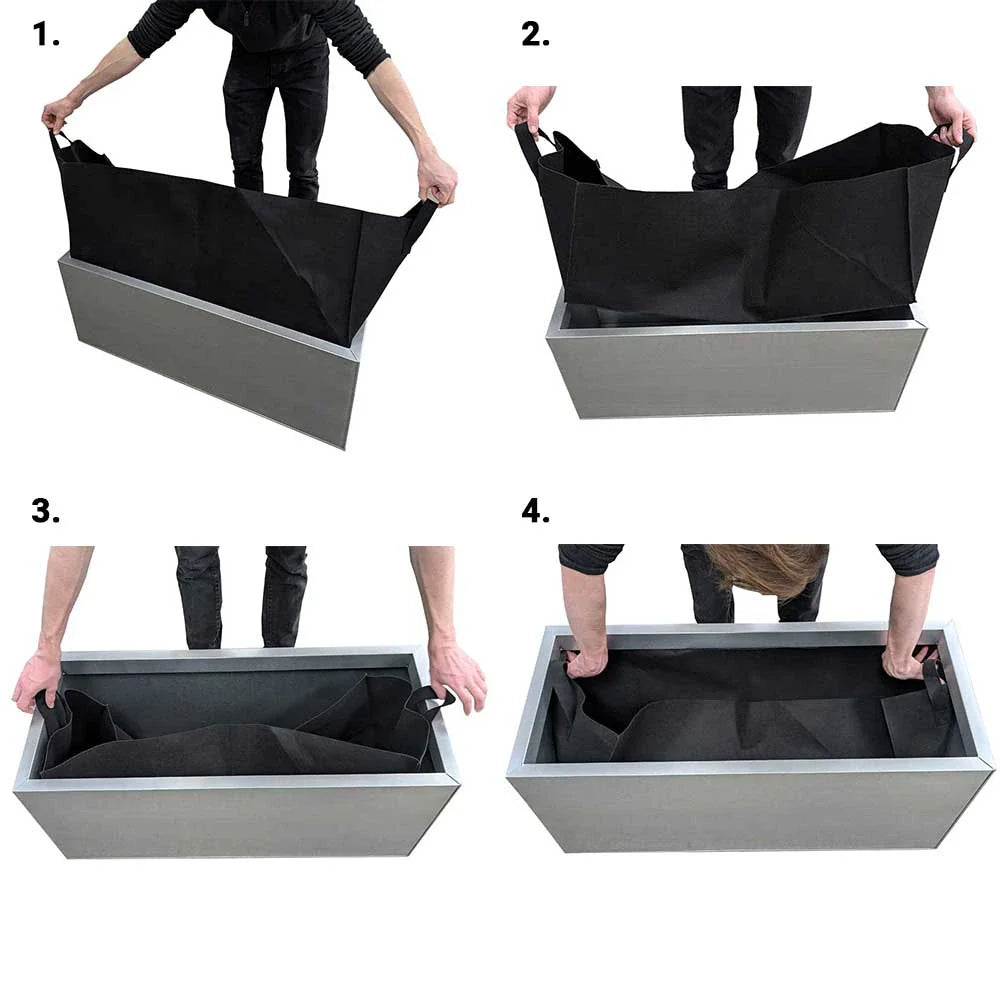 1.

2.

3.

4.