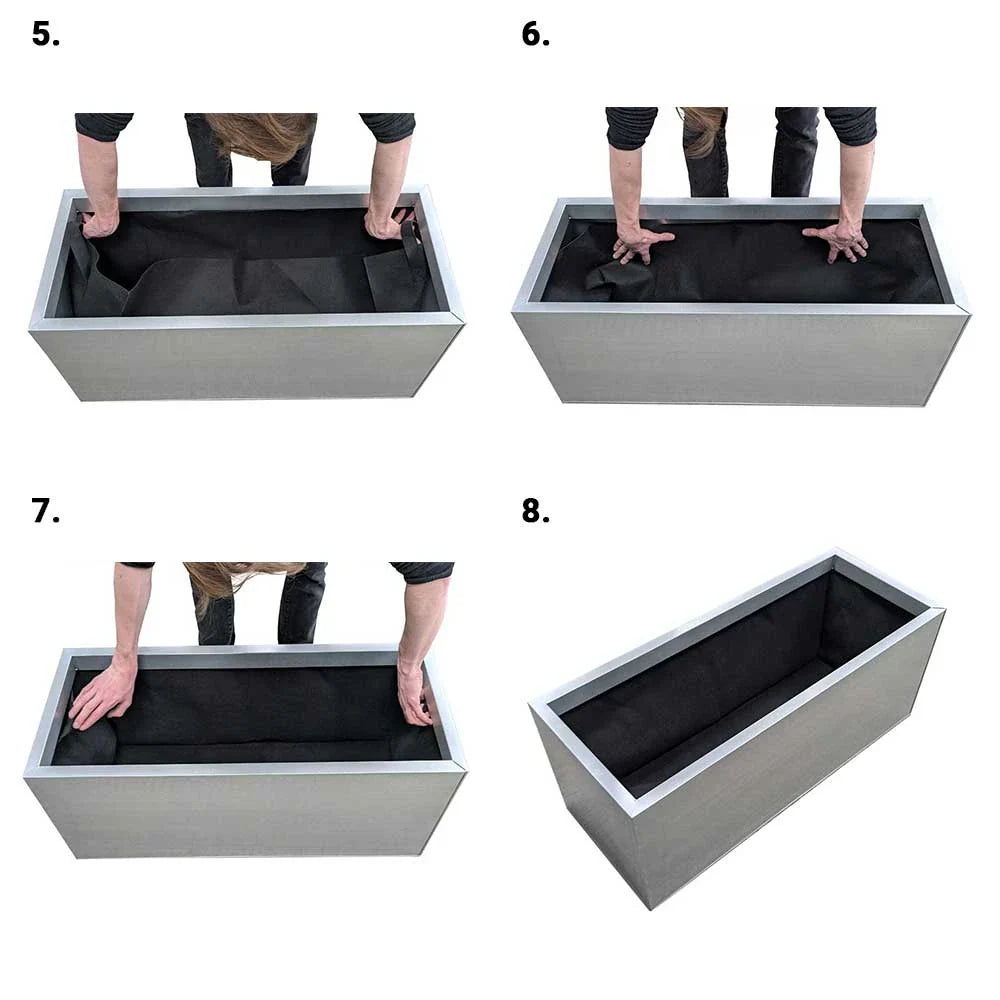 5.

6.

7.

8.